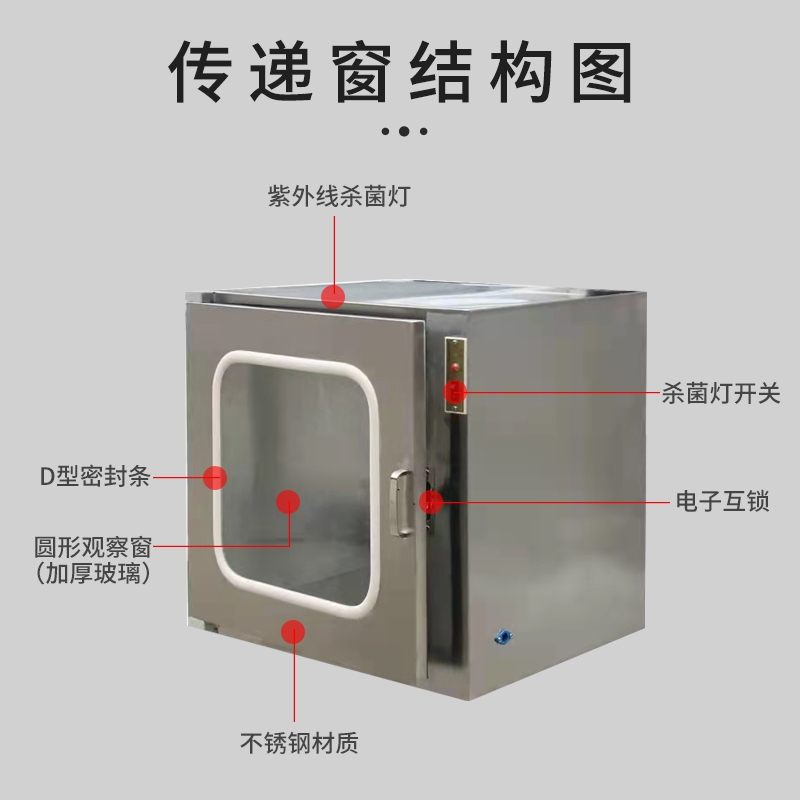 传递窗结构图

紫外线杀菌灯

杀菌灯开关

D型密封条

电子互锁

圆形观察窗
(加厚玻璃)

不锈钢材质